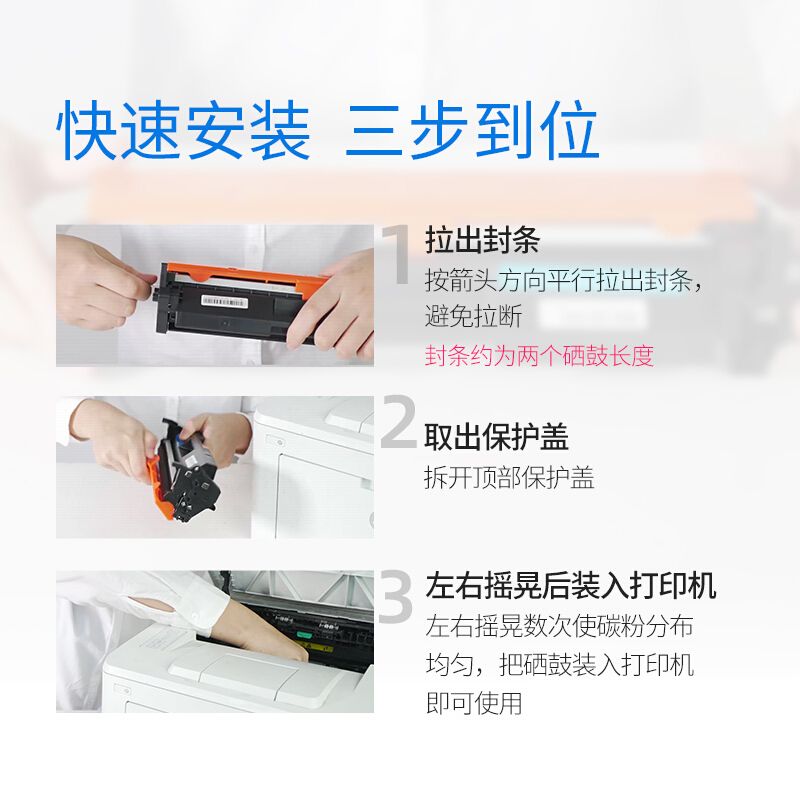 快速安装 三步到位

1
拉出封条
按箭头方向平行拉出封条，避免拉断
封条约为两个硒鼓长度

2
取出保护盖
拆开顶部保护盖

3
左右摇晃后装入打印机
左右摇晃数次使碳粉分布均匀，把硒鼓装入打印机即可使用