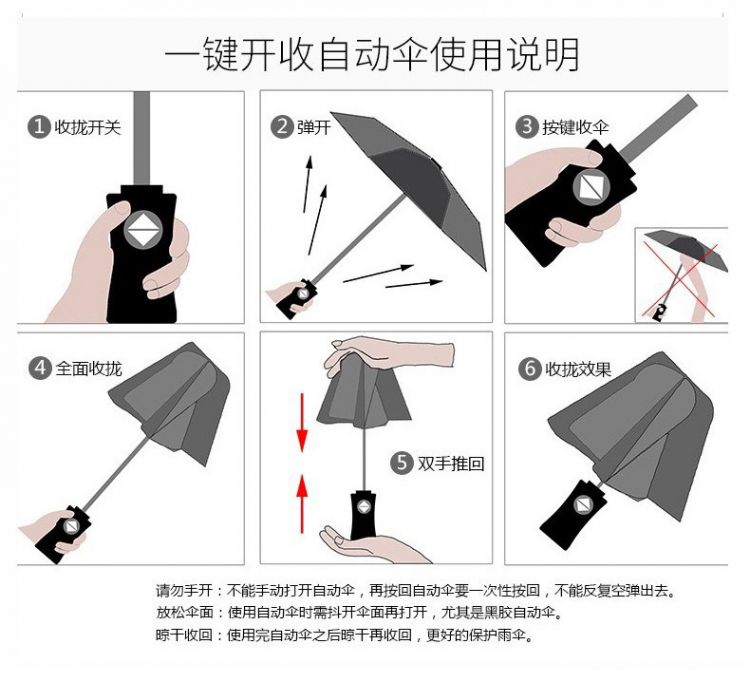 一键开收自动伞使用说明

1 收拢开关

2 弹开

3 按键收伞

4 全面收拢

5 双手推回

6 收拢效果

请勿手开：不能手动打开自动伞，再按回自动伞要一次性按回，不能反复空弹出去。
放松伞面：使用自动伞时需抖开伞面再打开，尤其是黑胶自动伞。
晾干收回：使用完自动伞之后晾干再收回，更好的保护雨伞。