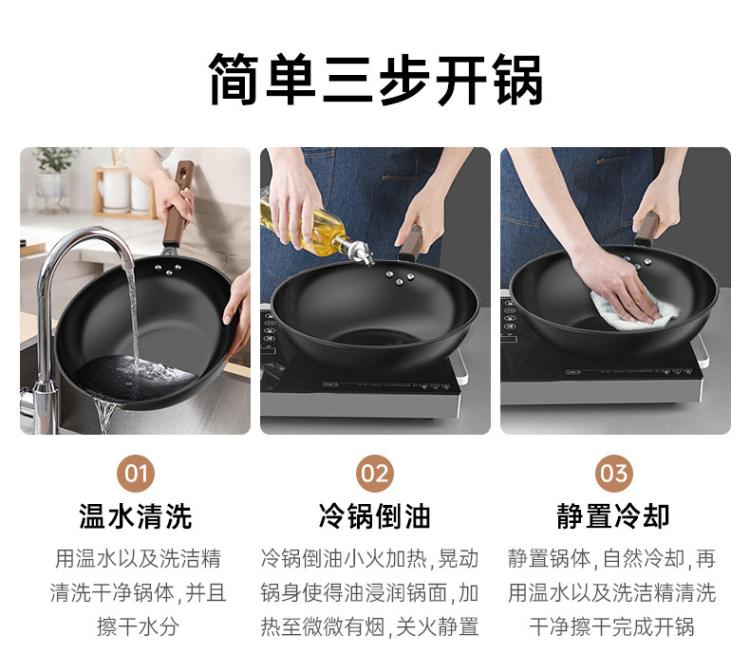 简单三步开锅

01
温水清洗
用温水以及洗洁精清洗干净锅体，并且擦干水分

02
冷锅倒油
冷锅倒油小火加热，晃动锅身使得油浸润锅面，加热至微微有烟，关火静置

03
静置冷却
静置锅体，自然冷却，再用温水以及洗洁精清洗干净擦干完成开锅